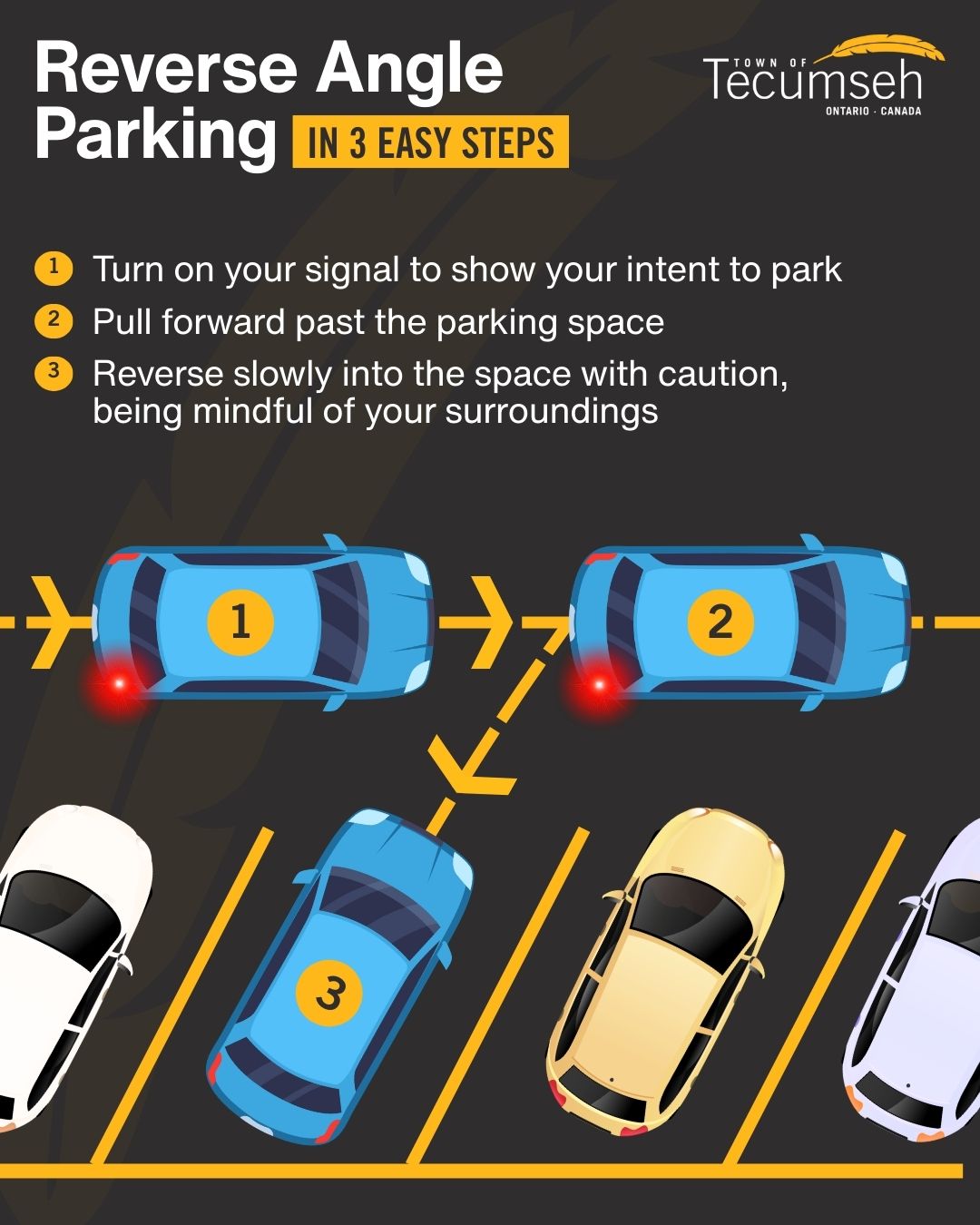 Reverse Angle Parking IN 3 EASY STEPS

TOWN OF Tecumseh ONTARIO · CANADA

1 Turn on your signal to show your intent to park

2 Pull forward past the parking space

3 Reverse slowly into the space with caution, being mindful of your surroundings

1

2

3